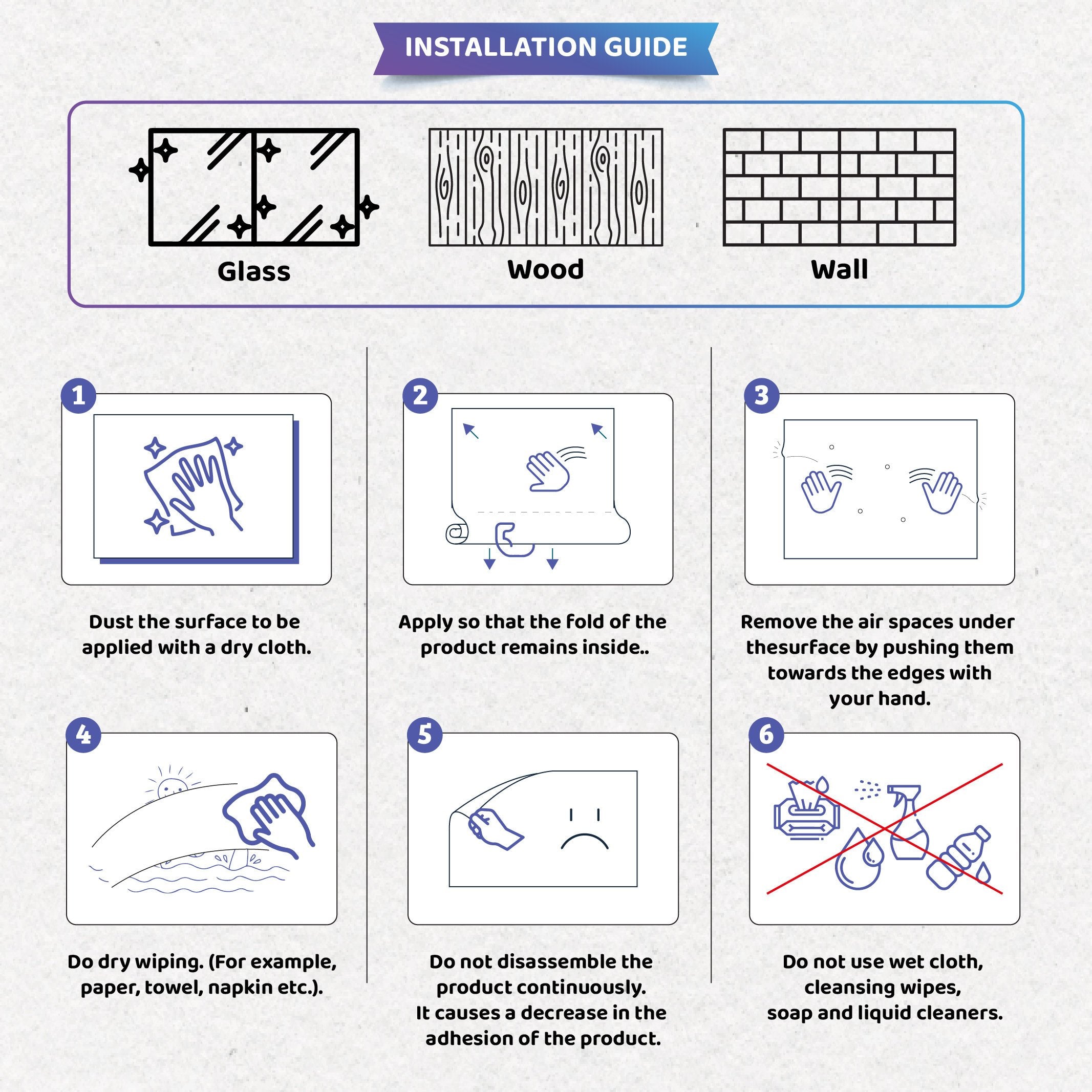 INSTALLATION GUIDE

Glass

Wood

Wall

1

Dust the surface to be applied with a dry cloth.

2

Apply so that the fold of the product remains inside..

3

Remove the air spaces under thesurface by pushing them towards the edges with your hand.

4

Do dry wiping. (For example, paper, towel, napkin etc.).

5

Do not disassemble the product continuously. It causes a decrease in the adhesion of the product.

6

Do not use wet cloth, cleansing wipes, soap and liquid cleaners.